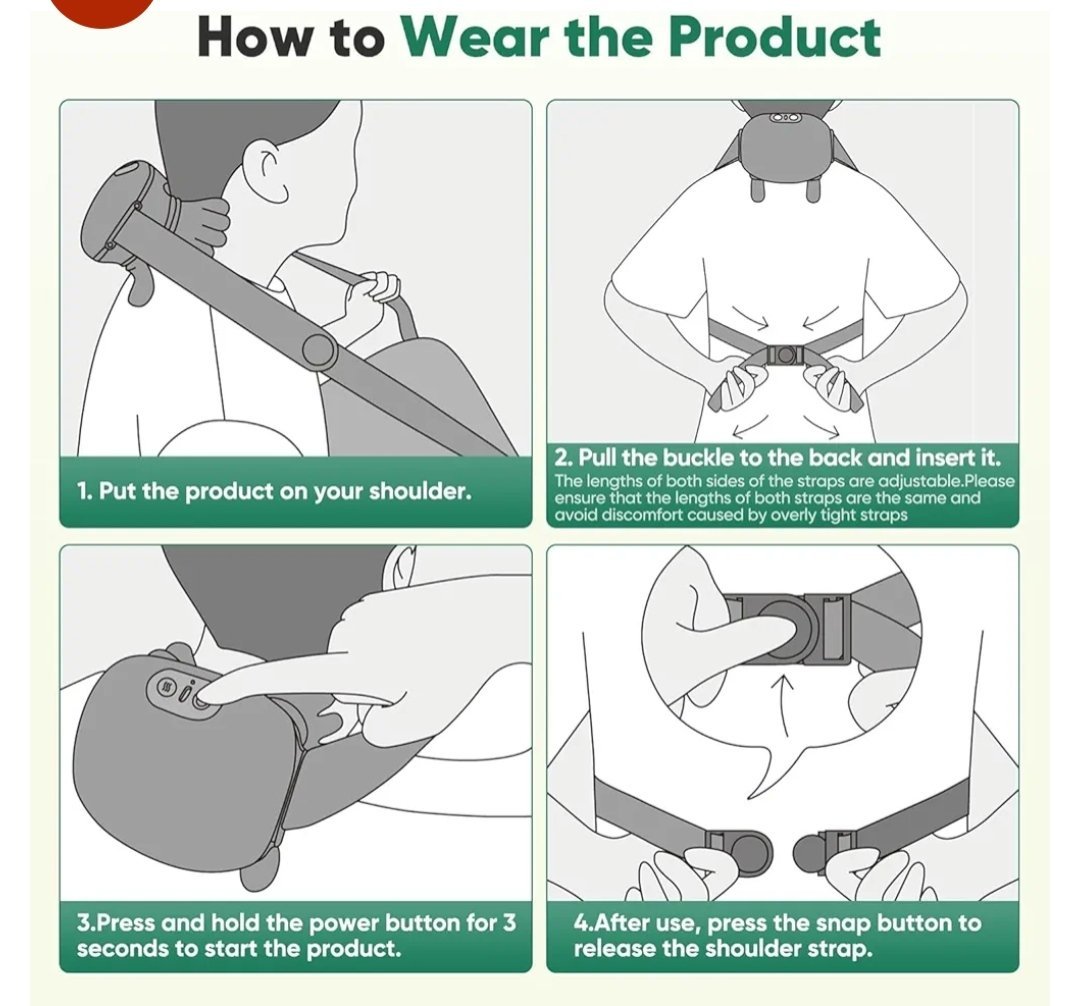 How to Wear the Product

1. Put the product on your shoulder.

2. Pull the buckle to the back and insert it.

The lengths of both sides of the straps are adjustable.Please ensure that the lengths of both straps are the same and avoid discomfort caused by overly tight straps

3.Press and hold the power button for 3 seconds to start the product.

4.After use, press the snap button to release the shoulder strap.